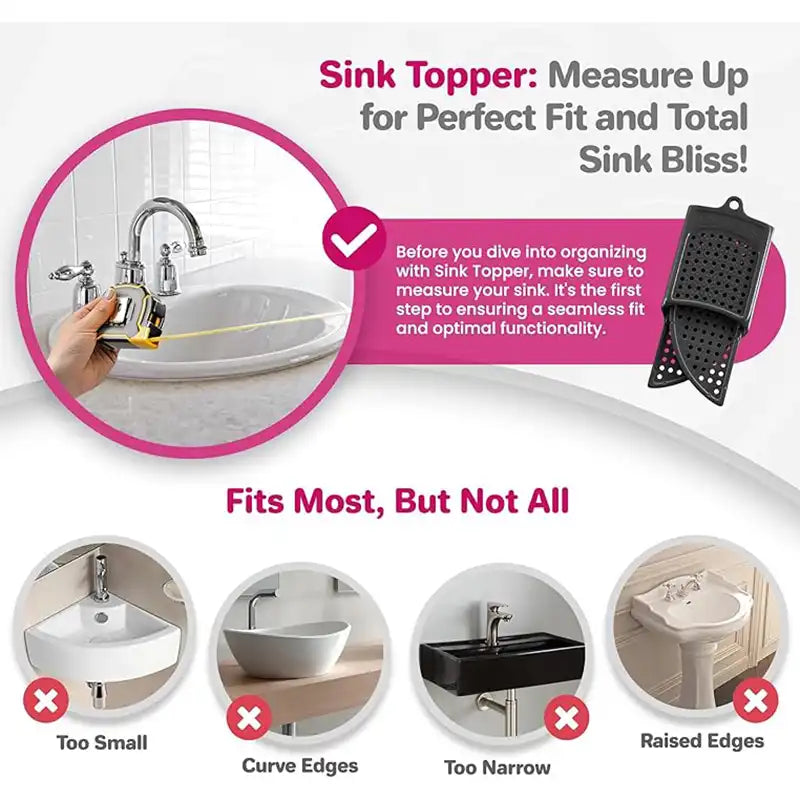 Sink Topper: Measure Up for Perfect Fit and Total Sink Bliss!

Before you dive into organizing with Sink Topper, make sure to measure your sink. It's the first step to ensuring a seamless fit and optimal functionality.

Fits Most, But Not All

Too Small

Curve Edges

Too Narrow

Raised Edges