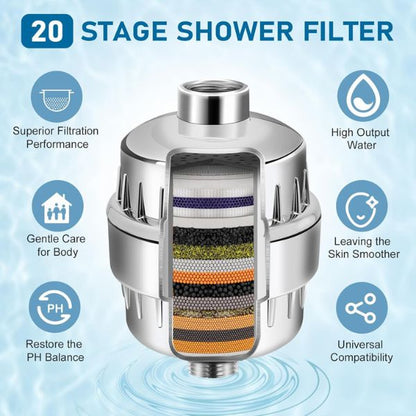 20 STAGE SHOWER FILTER

Superior Filtration Performance

Gentle Care for Body

PH

Restore the PH Balance

High Output Water

Leaving the Skin Smoother

Universal Compatibility