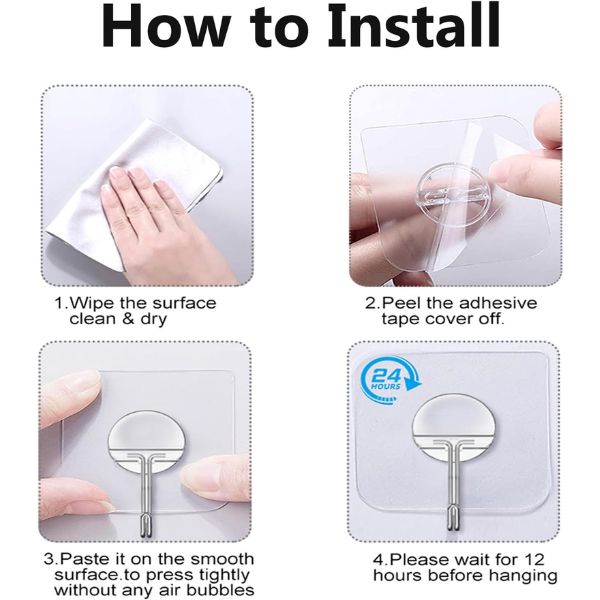 How to Install

1.Wipe the surface clean & dry

2.Peel the adhesive tape cover off.

3.Paste it on the smooth surface.to press tightly without any air bubbles

24 HOURS

4.Please wait for 12 hours before hanging