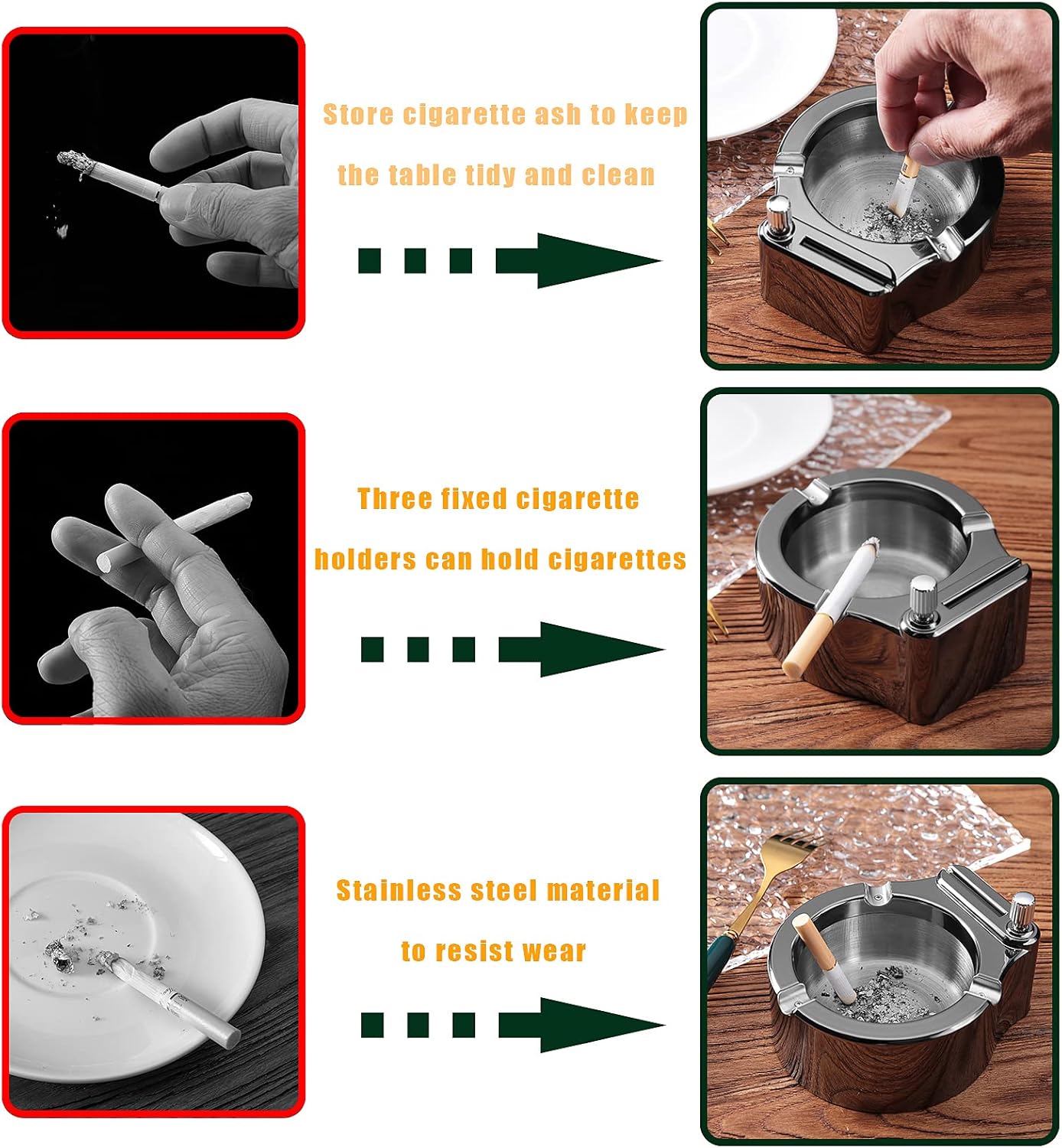 Store cigarette ash to keep the table tidy and clean

Three fixed cigarette holders can hold cigarettes

Stainless steel material to resist wear